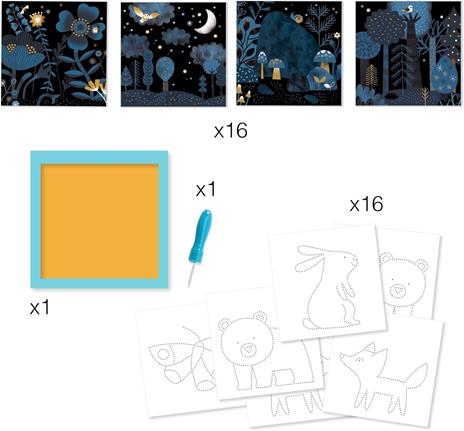 x16

x1

x16

x1