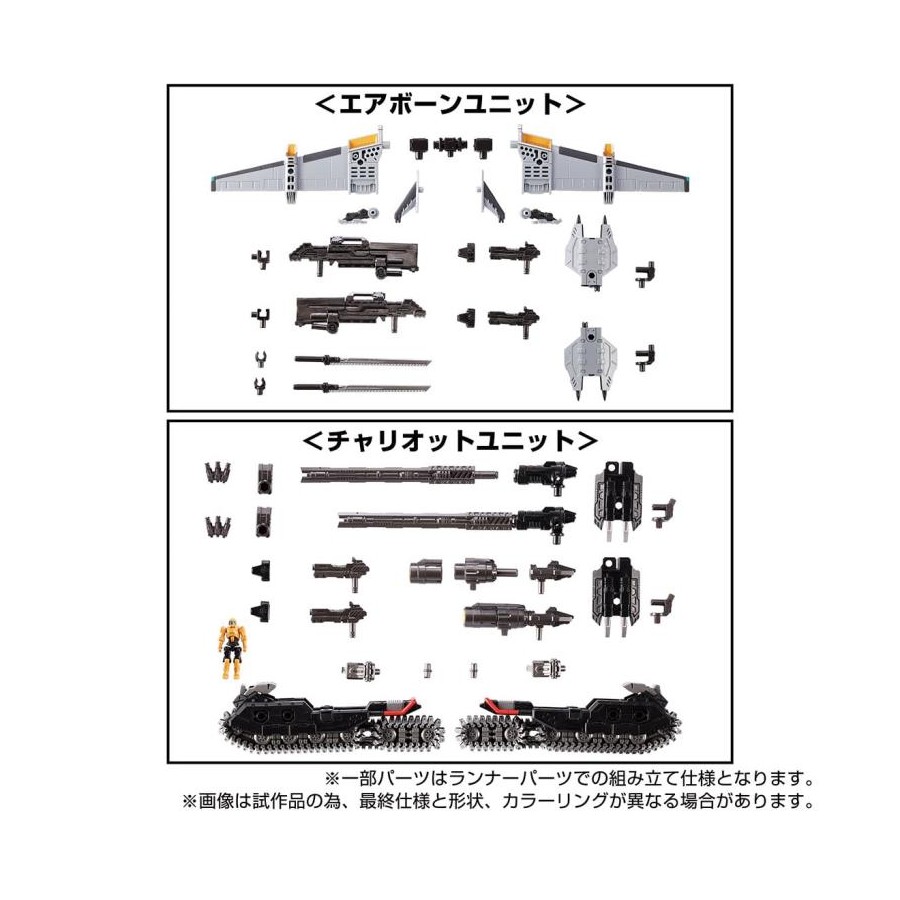 <エアボーンユニット>

<チャリオットユニット>

※一部パーツはランナーパーツでの組み立て仕様となります。
※画像は試作品の為、最終仕様と形状、カラーリングが異なる場合があります。