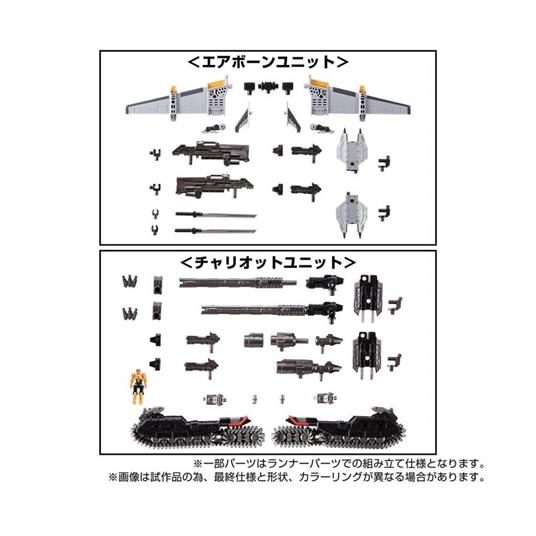 <エアボーンユニット>

<チャリオットユニット>

※一部パーツはランナーパーツでの組み立て仕様となります。
※画像は試作品の為、最終仕様と形状、カラーリングが異なる場合があります。