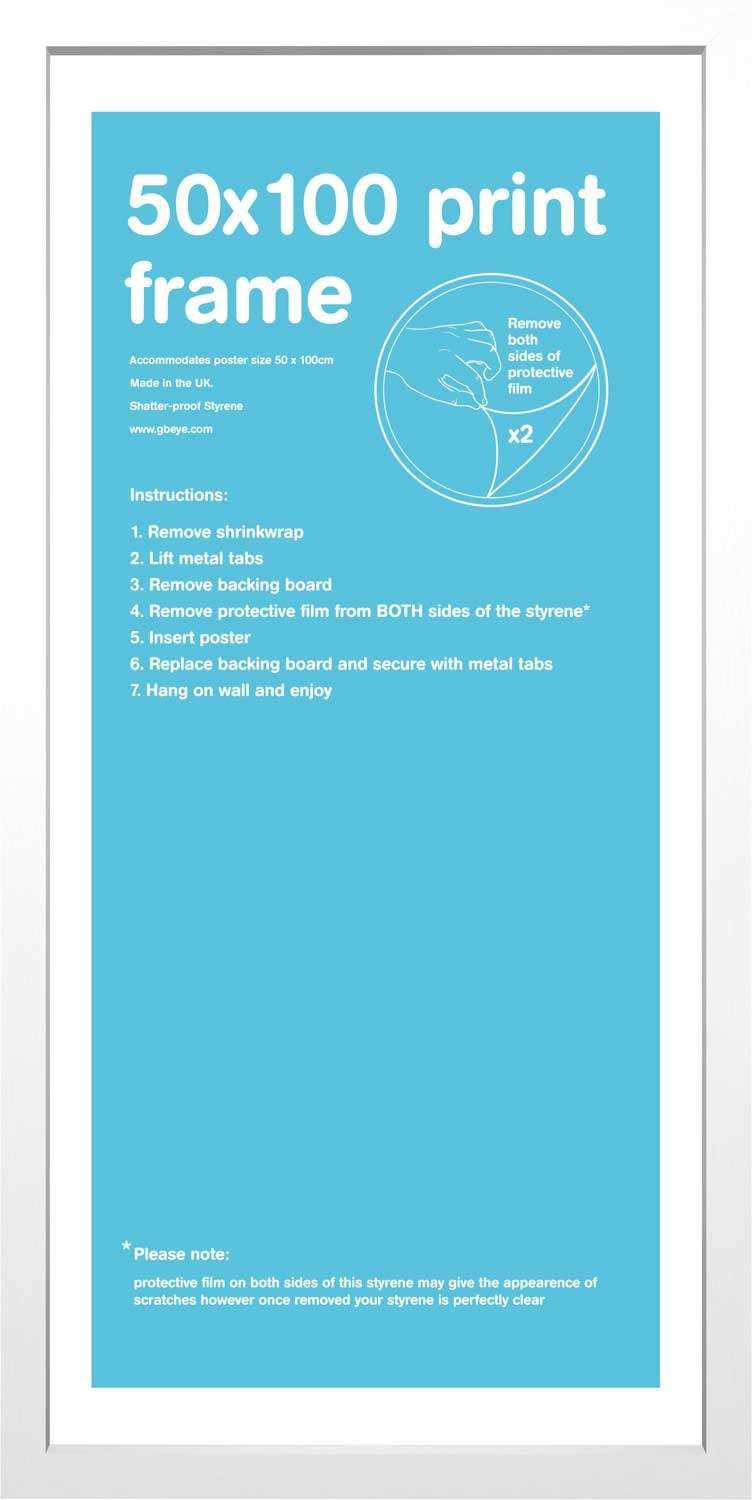 50x100 print frame

Accommodates poster size 50 x 100cm
Made in the UK.
Shatter-proof Styrene
www.gbeye.com

Remove both sides of protective film

x2

Instructions:

1. Remove shrinkwrap
2. Lift metal tabs
3. Remove backing board
4. Remove protective film from BOTH sides of the styrene*
5. Insert poster
6. Replace backing board and secure with metal tabs
7. Hang on wall and enjoy

*Please note:
protective film on both sides of this styrene may give the appearence of scratches however once removed your styrene is perfectly clear