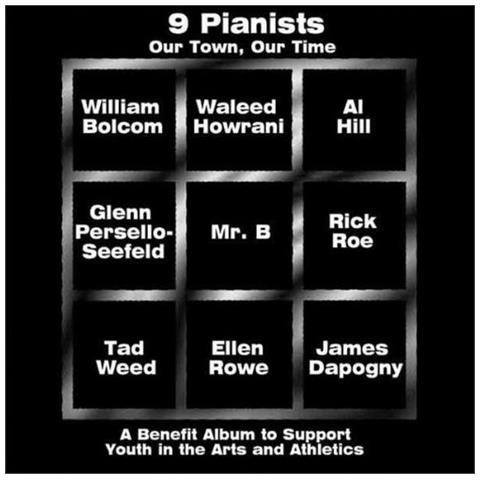 9 Pianists
Our Town, Our Time

William
Bolcom

Waleed
Howrani

Al
Hill

Glenn
Persello-
Seefeld

Mr. B

Rick
Roe

Tad
Weed

Ellen
Rowe

James
Dapogny

A Benefit Album to Support
Youth in the Arts and Athletics