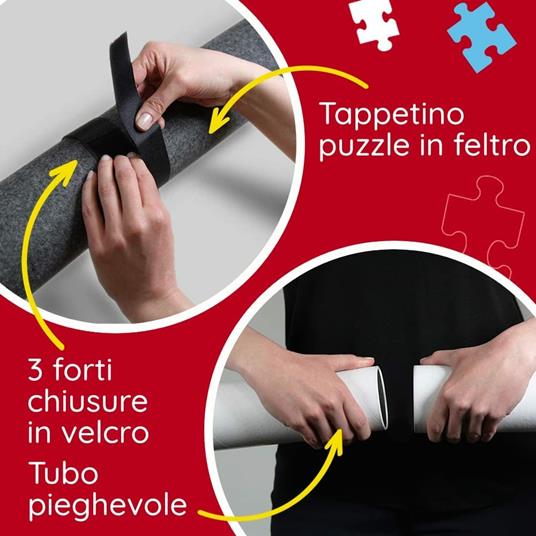 Tappetino puzzle in feltro

3 forti chiusure in velcro

Tubo pieghevole