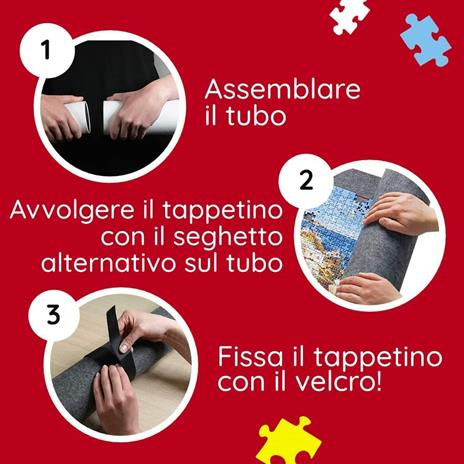 1

Assemblare il tubo

2

Avvolgere il tappetino con il seghetto alternativo sul tubo

3

Fissa il tappetino con il velcro!