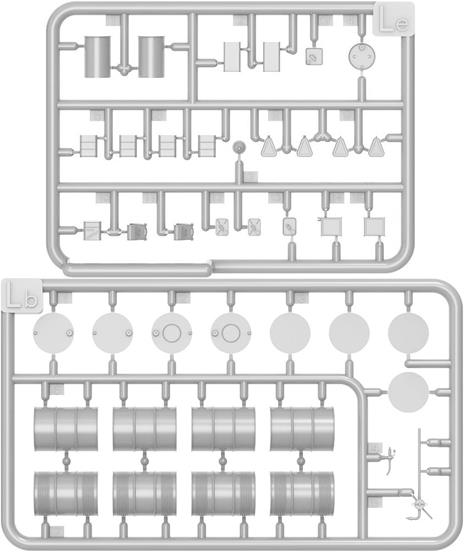 Le

Lb