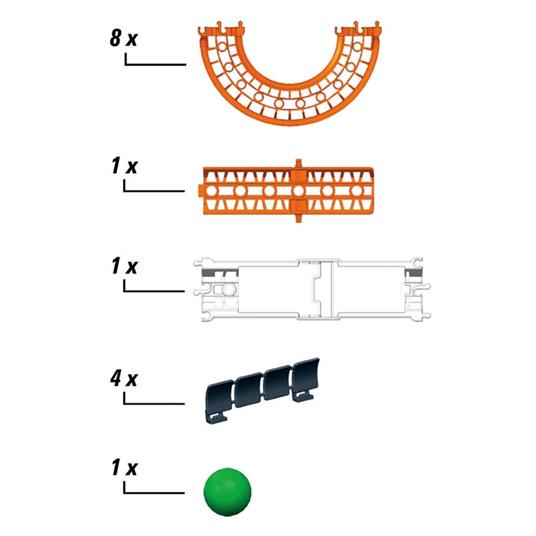 8 x

1 x

1 x

4 x

1 x