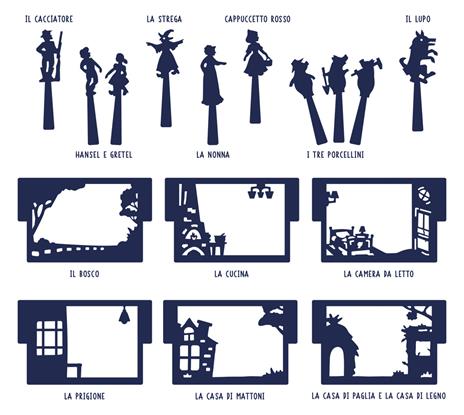 IL CACCIATORE
LA STREGA
CAPPUCCETTO ROSSO
IL LUPO

HANSEL E GRETEL
LA NONNA
I TRE PORCELLINI

IL BOSCO
LA CUCINA
LA CAMERA DA LETTO

LA PRIGIONE
LA CASA DI MATTONI
LA CASA DI PAGLIA E LA CASA DI LEGNO