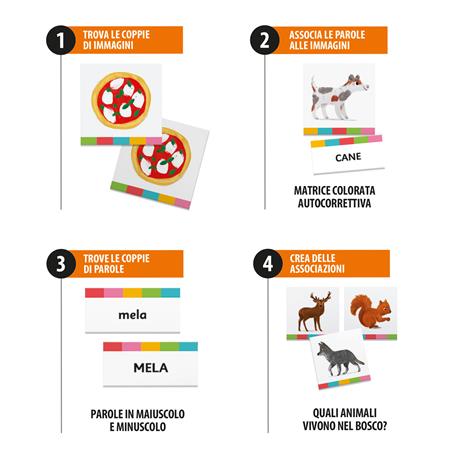 1 TROVA LE COPPIE DI IMMAGINI

2 ASSOCIA LE PAROLE ALLE IMMAGINI

CANE

MATRICE COLORATA AUTOCORRETTIVA

3 TROVE LE COPPIE DI PAROLE

mela

MELA

PAROLE IN MAIUSCOLO E MINUSCOLO

4 CREA DELLE ASSOCIAZIONI

QUALI ANIMALI VIVONO NEL BOSCO?