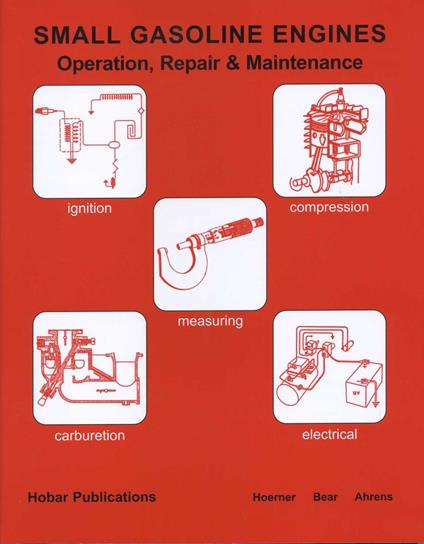 SMALL GASOLINE ENGINES
Operation, Repair & Maintenance

ignition

compression

measuring

carburetion

electrical

Hobar Publications

Hoerner Bear Ahrens