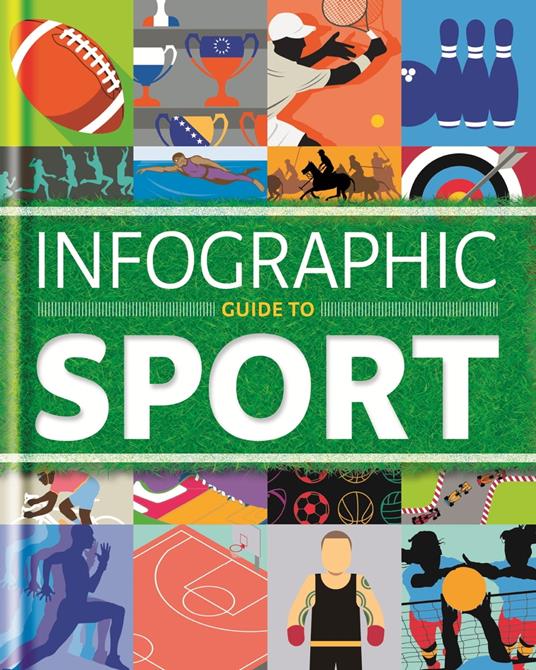 INFOGRAPHIC
GUIDE TO
SPORT