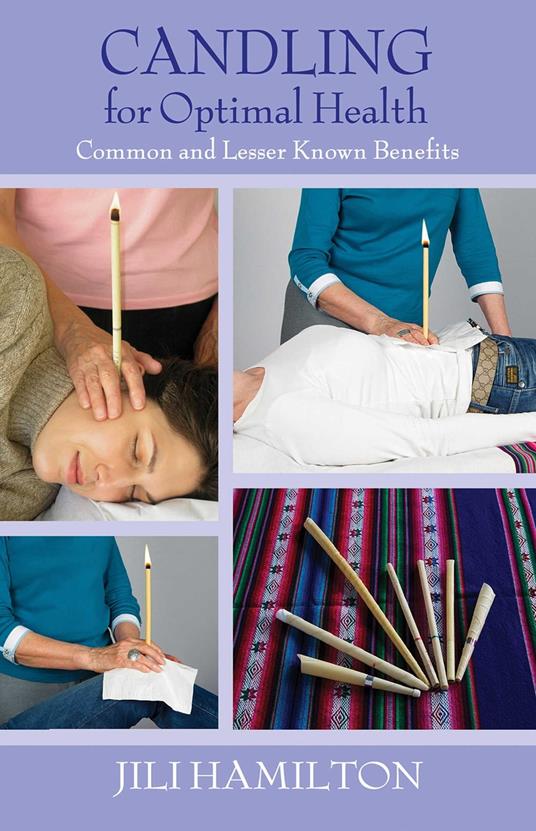 CANDLING
for Optimal Health
Common and Lesser Known Benefits

JILI HAMILTON