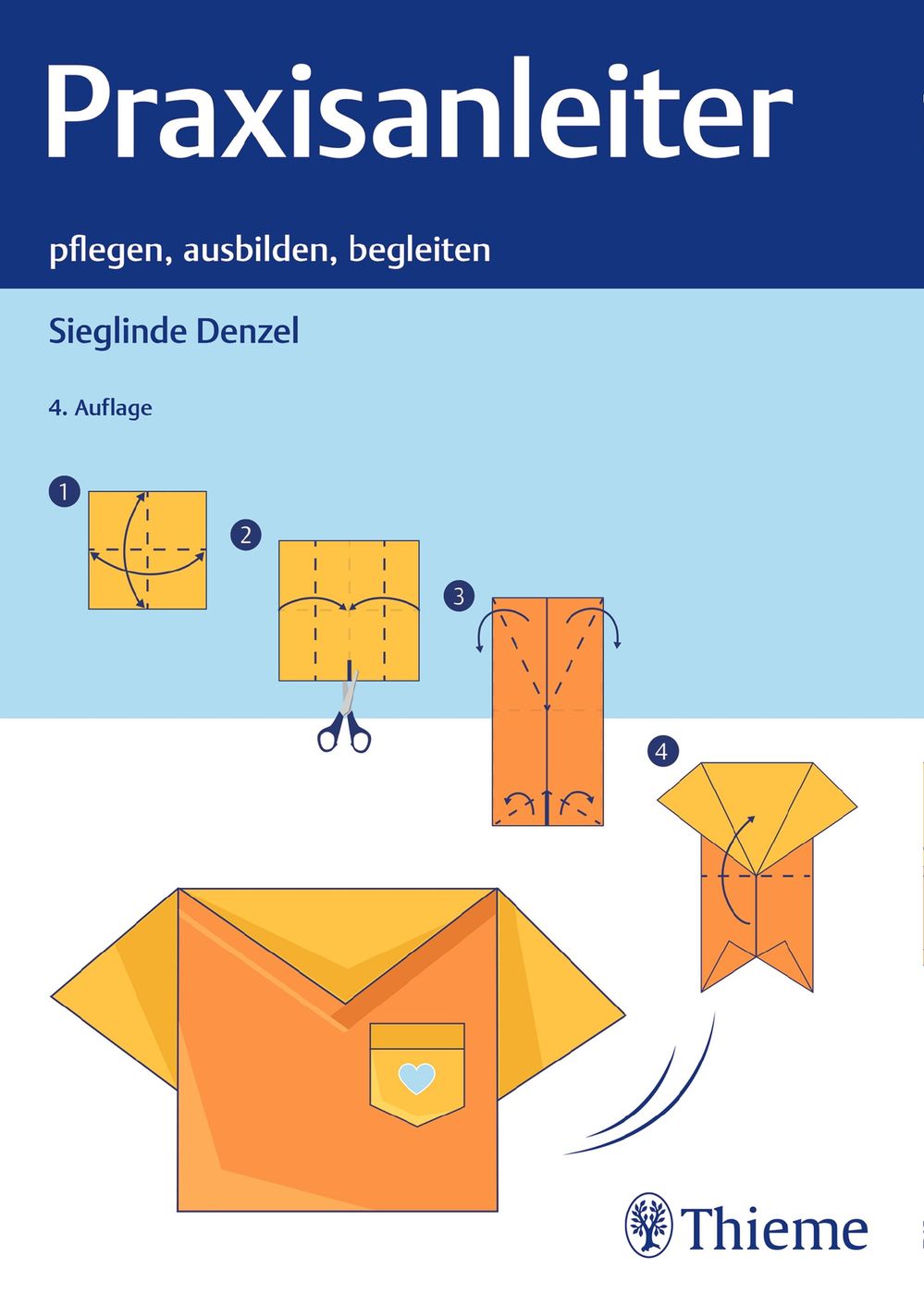 Praxisanleiter

pflegen, ausbilden, begleiten

Sieglinde Denzel

4. Auflage

1

2

3

4

Thieme