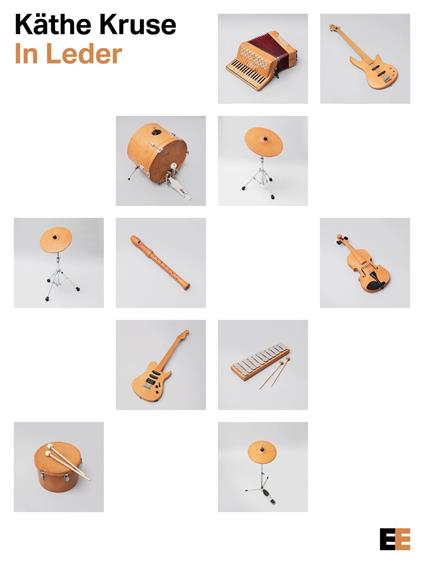 Käthe Kruse
In Leder

EE