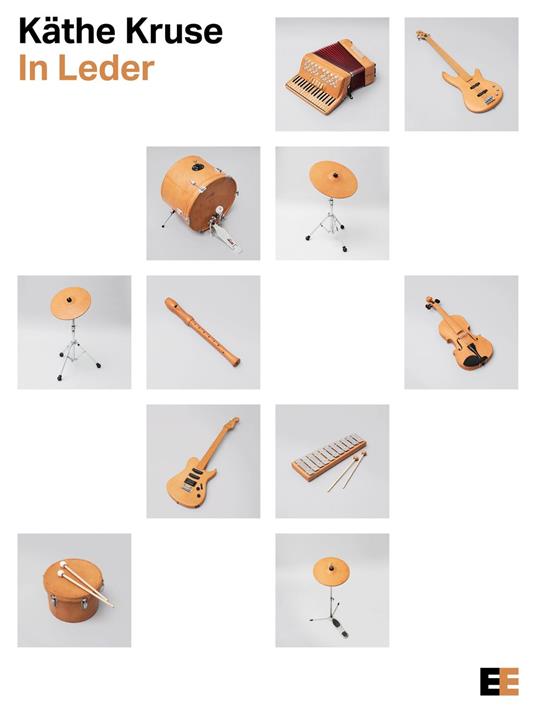 Käthe Kruse
In Leder

EE