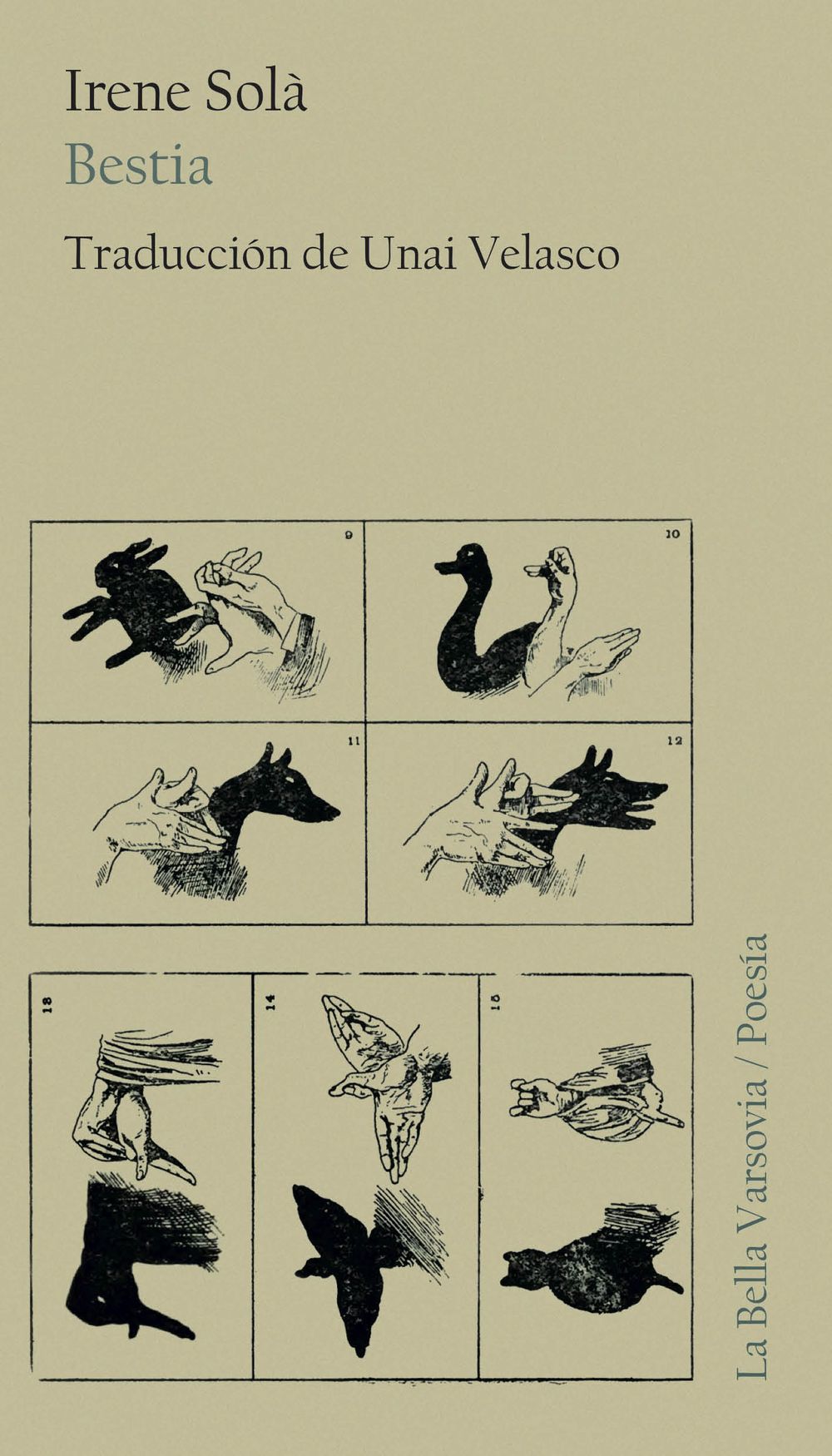 Irene Solà
Bestia
Traducción de Unai Velasco

9
10
11
12
13
14
15

La Bella Varsovia / Poesía