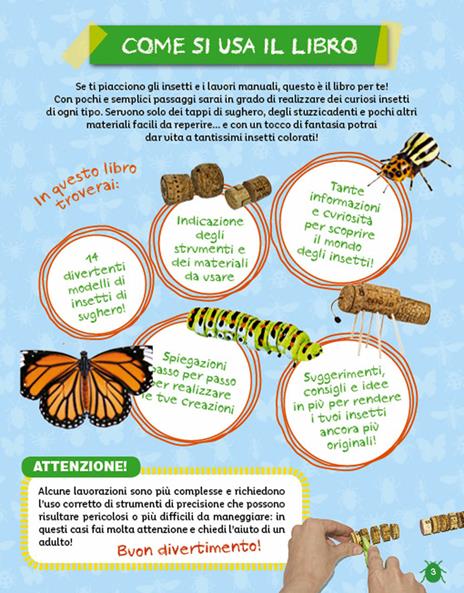 COME SI USA IL LIBRO

Se ti piacciono gli insetti e i lavori manuali, questo è il libro per te! Con pochi e semplici passaggi sarai in grado di realizzare dei curiosi insetti di ogni tipo. Servono solo dei tappi di sughero, degli stuzzicadenti e pochi altri materiali facili da reperire... e con un tocco di fantasia potrai dar vita a tantissimi insetti colorati!

In questo libro troverai:

14 divertenti modelli di insetti di sughero!

Indicazione degli strumenti e dei materiali da usare

Tante informazioni e curiosità per scoprire il mondo degli insetti!

Spiegazioni passo per passo per realizzare le tue creazioni

Suggerimenti, consigli e idee in più per rendere i tuoi insetti ancora più originali!

ATTENZIONE!

Alcune lavorazioni sono più complesse e richiedono l'uso corretto di strumenti di precisione che possono risultare pericolosi o più difficili da maneggiare: in questi casi fai molta attenzione e chiedi l'aiuto di un adulto!

Buon divertimento!

3