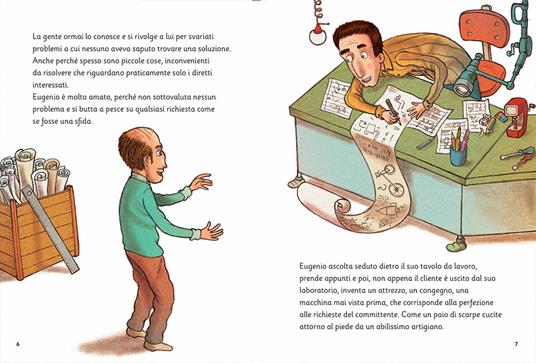 La gente ormai lo conosce e si rivolge a lui per svariati problemi a cui nessuno aveva saputo trovare una soluzione. Anche perché spesso sono piccole cose, inconvenienti da risolvere che riguardano praticamente solo i diretti interessati.
Eugenio è molto amato, perché non sottovaluta nessun problema e si butta a pesce su qualsiasi richiesta come se fosse una sfida.

6

Eugenio ascolta seduto dietro il suo tavolo da lavoro, prende appunti e poi, non appena il cliente è uscito dal suo laboratorio, inventa un attrezzo, un congegno, una macchina mai vista prima, che corrisponde alla perfezione alle richieste del committente. Come un paio di scarpe cucite attorno al piede da un abilissimo artigiano.

7