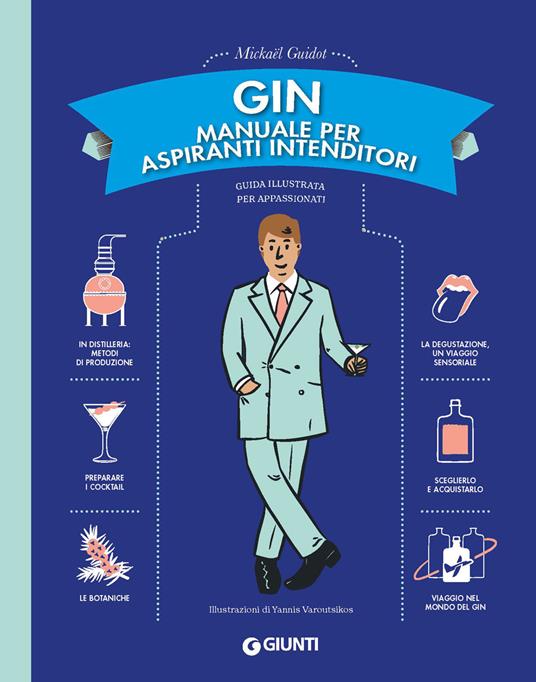 Mickaël Guidot

GIN
MANUALE PER ASPIRANTI INTENDITORI

GUIDA ILLUSTRATA PER APPASSIONATI

IN DISTILLERIA: METODI DI PRODUZIONE

PREPARARE I COCKTAIL

LE BOTANICHE

LA DEGUSTAZIONE, UN VIAGGIO SENSORIALE

SCEGLIERLO E ACQUISTARLO

VIAGGIO NEL MONDO DEL GIN

Illustrazioni di Yannis Varoutsikos

GIUNTI