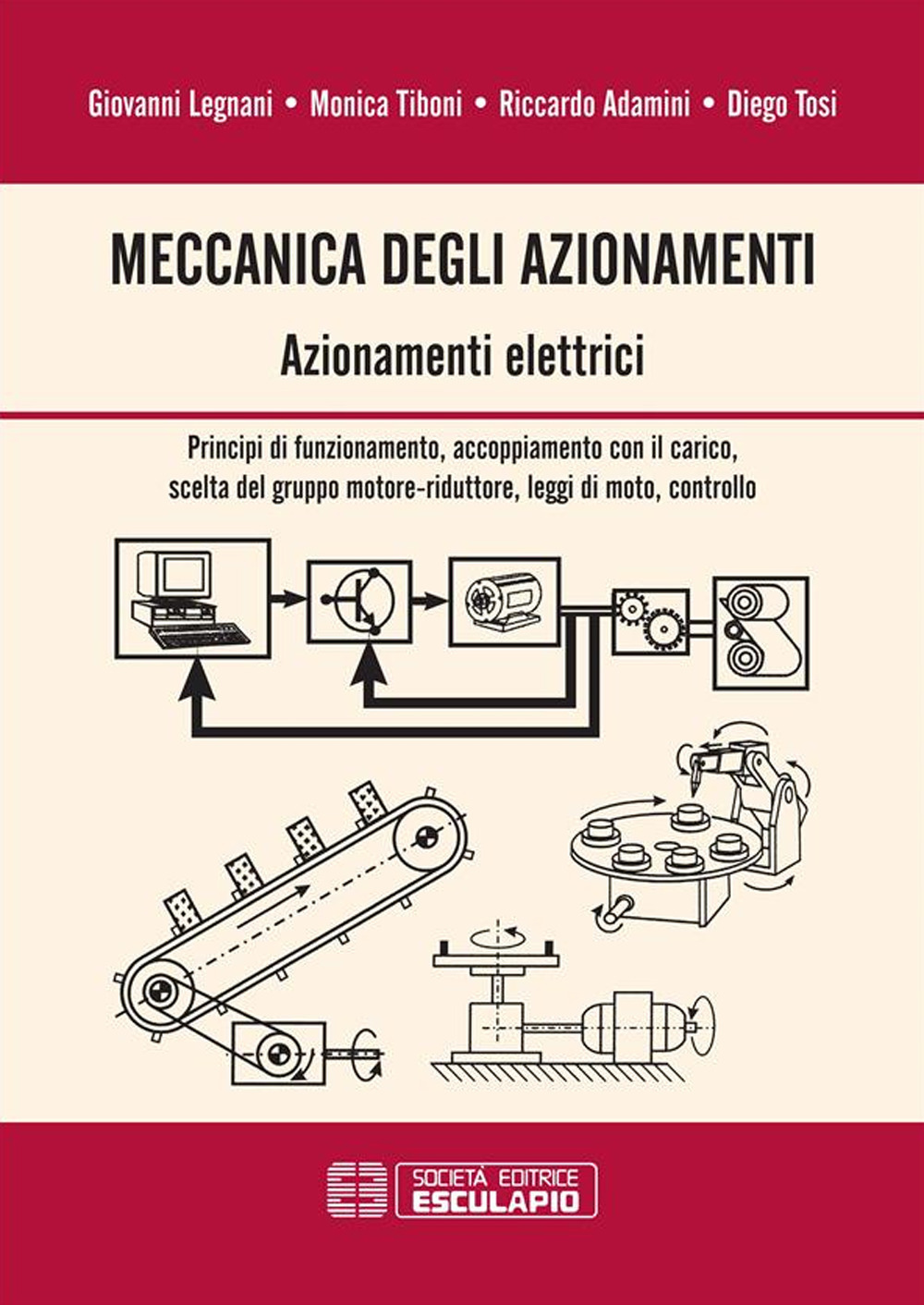 Giovanni Legnani • Monica Tiboni • Riccardo Adamini • Diego Tosi

MECCANICA DEGLI AZIONAMENTI

Azionamenti elettrici

Principi di funzionamento, accoppiamento con il carico, scelta del gruppo motore-riduttore, leggi di moto, controllo

SOCIETÀ EDITRICE
ESCULAPIO