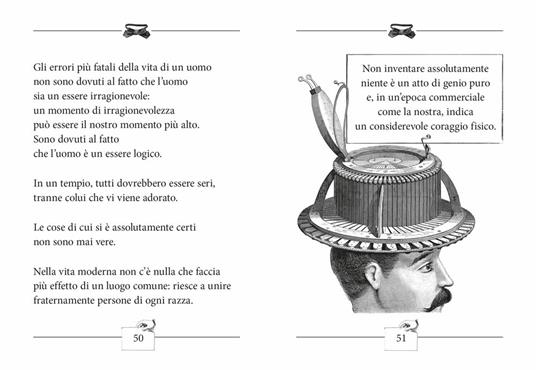 Gli errori più fatali della vita di un uomo non sono dovuti al fatto che l'uomo sia un essere irragionevole: un momento di irragionevolezza può essere il nostro momento più alto. Sono dovuti al fatto che l'uomo è un essere logico.

In un tempio, tutti dovrebbero essere seri, tranne colui che vi viene adorato.

Le cose di cui si è assolutamente certi non sono mai vere.

Nella vita moderna non c'è nulla che faccia più effetto di un luogo comune: riesce a unire fraternamente persone di ogni razza.

50

Non inventare assolutamente niente è un atto di genio puro e, in un'epoca commerciale come la nostra, indica un considerevole coraggio fisico.

51