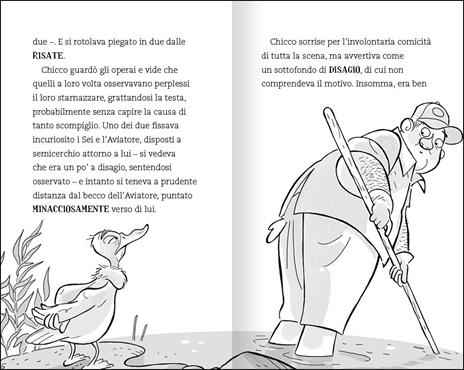 due –. E si rotolava piegato in due dalle RISATE.

Chicco guardò gli operai e vide che quelli a loro volta osservavano perplessi il loro starnazzare, grattandosi la testa, probabilmente senza capire la causa di tanto scompiglio. Uno dei due fissava incuriosito i Sei e l'Aviatore, disposti a semicerchio attorno a lui – si vedeva che era un po' a disagio, sentendosi osservato – e intanto si teneva a prudente distanza dal becco dell'Aviatore, puntato MINACCIOSAMENTE verso di lui.

Chicco sorrise per l'involontaria comicità di tutta la scena, ma avvertiva come un sottofondo di DISAGIO, di cui non comprendeva il motivo. Insomma, era ben