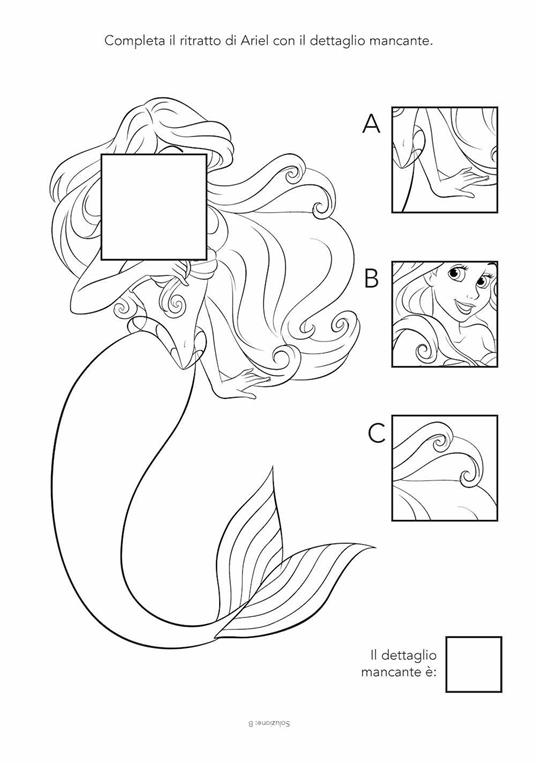 Completa il ritratto di Ariel con il dettaglio mancante.

A

B

C

Il dettaglio mancante è:

Soluzione: B