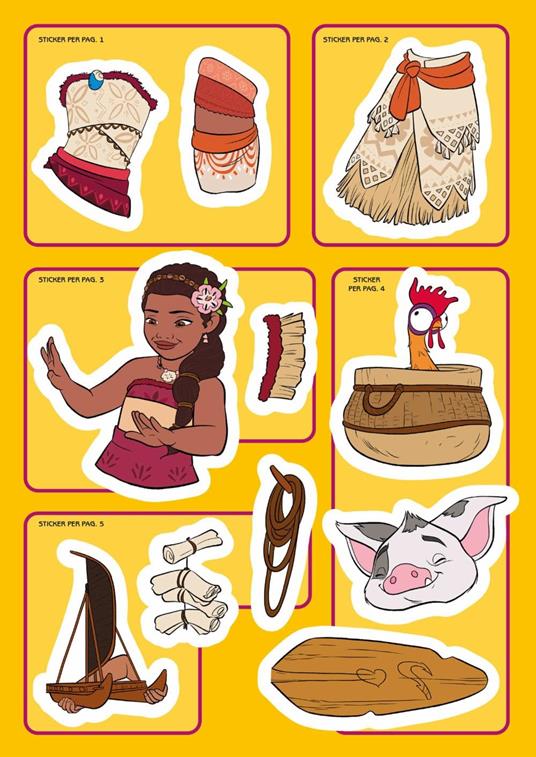 STICKER PER PAG. 1

STICKER PER PAG. 2

STICKER PER PAG. 3

STICKER PER PAG. 4

STICKER PER PAG. 5