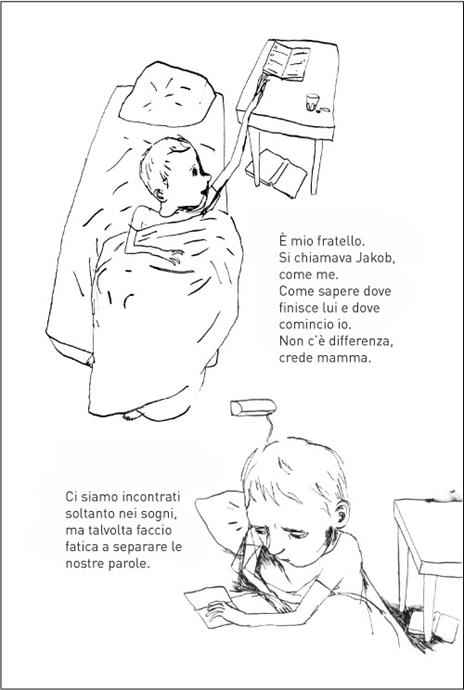 È mio fratello.
Si chiamava Jakob, come me.
Come sapere dove finisce lui e dove comincio io.
Non c'è differenza, crede mamma.

Ci siamo incontrati soltanto nei sogni, ma talvolta faccio fatica a separare le nostre parole.