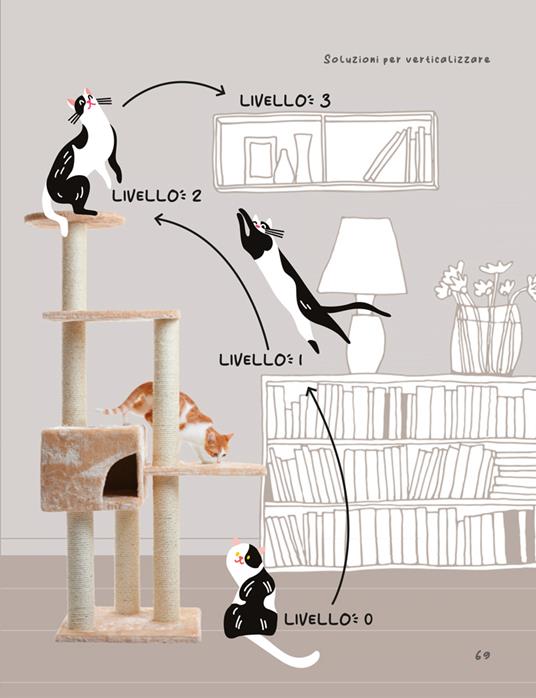 Soluzioni per verticalizzare

LIVELLO: 3

LIVELLO: 2

LIVELLO: 1

LIVELLO: 0

69