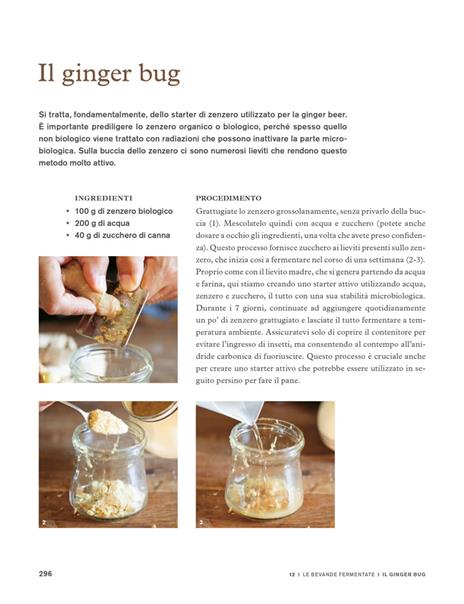 Il ginger bug

Si tratta, fondamentalmente, dello starter di zenzero utilizzato per la ginger beer. È importante prediligere lo zenzero organico o biologico, perché spesso quello non biologico viene trattato con radiazioni che possono inattivare la parte microbiologica. Sulla buccia dello zenzero ci sono numerosi lieviti che rendono questo metodo molto attivo.

INGREDIENTI
• 100 g di zenzero biologico
• 200 g di acqua
• 40 g di zucchero di canna

PROCEDIMENTO
Grattugiate lo zenzero grossolanamente, senza privarlo della buccia (1). Mescolatelo quindi con acqua e zucchero (potete anche dosare a occhio gli ingredienti, una volta che avete preso confidenza). Questo processo fornisce zucchero ai lieviti presenti sullo zenzero, che inizia così a fermentare nel corso di una settimana (2-3). Proprio come con il lievito madre, che si genera partendo da acqua e farina, qui stiamo creando uno starter attivo utilizzando acqua, zenzero e zucchero, il tutto con una sua stabilità microbiologica. Durante i 7 giorni, continuate ad aggiungere quotidianamente un po' di zenzero grattugiato e lasciate il tutto fermentare a temperatura ambiente. Assicuratevi solo di coprire il contenitore per evitare l'ingresso di insetti, ma consentendo al contempo all'anidride carbonica di fuoriuscire. Questo processo è cruciale anche per creare uno starter attivo che potrebbe essere utilizzato in seguito persino per fare il pane.

2

3

296

12 › LE BEVANDE FERMENTATE › IL GINGER BUG