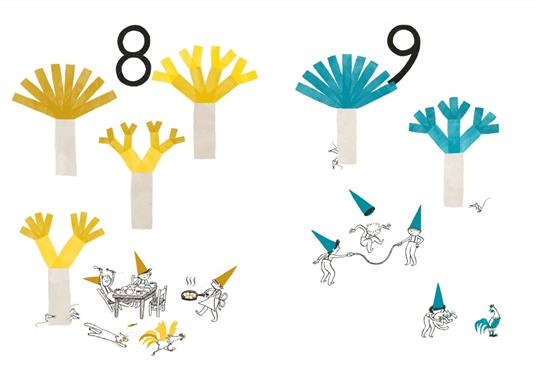 8

9