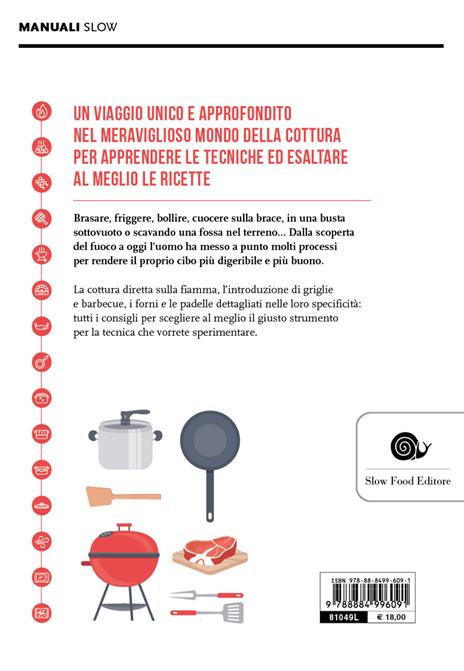 MANUALI SLOW

UN VIAGGIO UNICO E APPROFONDITO NEL MERAVIGLIOSO MONDO DELLA COTTURA PER APPRENDERE LE TECNICHE ED ESALTARE AL MEGLIO LE RICETTE

Brasare, friggere, bollire, cuocere sulla brace, in una busta sottovuoto o scavando una fossa nel terreno... Dalla scoperta del fuoco a oggi l'uomo ha messo a punto molti processi per rendere il proprio cibo più digeribile e più buono.

La cottura diretta sulla fiamma, l'introduzione di griglie e barbecue, i forni e le padelle dettagliati nelle loro specificità: tutti i consigli per scegliere al meglio il giusto strumento per la tecnica che vorrete sperimentare.

Slow Food Editore

ISBN 978-88-8499-609-1

9 788884 996091

81049L

€ 18,00