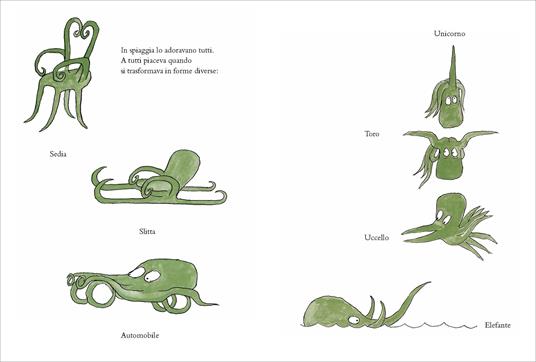 In spiaggia lo adoravano tutti.
A tutti piaceva quando si trasformava in forme diverse:

Sedia

Slitta

Automobile

Unicorno

Toro

Uccello

Elefante