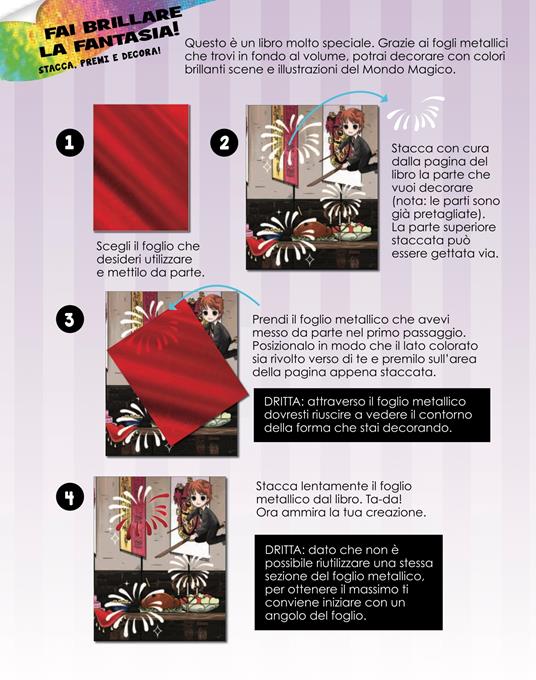 FAI BRILLARE LA FANTASIA!
STACCA, PREMI E DECORA!

Questo è un libro molto speciale. Grazie ai fogli metallici che trovi in fondo al volume, potrai decorare con colori brillanti scene e illustrazioni del Mondo Magico.

1

Scegli il foglio che desideri utilizzare e mettilo da parte.

2

Stacca con cura dalla pagina del libro la parte che vuoi decorare (nota: le parti sono già pretagliate). La parte superiore staccata può essere gettata via.

3

Prendi il foglio metallico che avevi messo da parte nel primo passaggio. Posizionalo in modo che il lato colorato sia rivolto verso di te e premilo sull'area della pagina appena staccata.

DRITTA: attraverso il foglio metallico dovresti riuscire a vedere il contorno della forma che stai decorando.

4

Stacca lentamente il foglio metallico dal libro. Ta-da! Ora ammira la tua creazione.

DRITTA: dato che non è possibile riutilizzare una stessa sezione del foglio metallico, per ottenere il massimo ti conviene iniziare con un angolo del foglio.