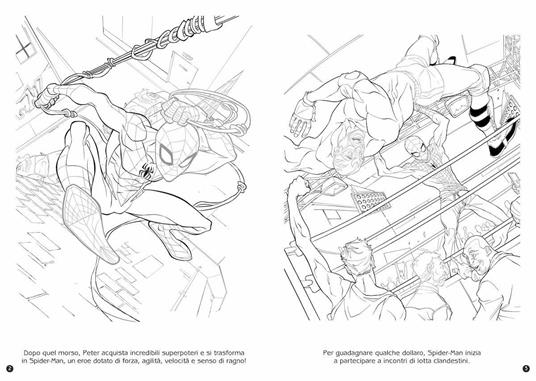 Dopo quel morso, Peter acquista incredibili superpoteri e si trasforma in Spider-Man, un eroe dotato di forza, agilità, velocità e senso di ragno!

2

Per guadagnare qualche dollaro, Spider-Man inizia a partecipare a incontri di lotta clandestini.

3