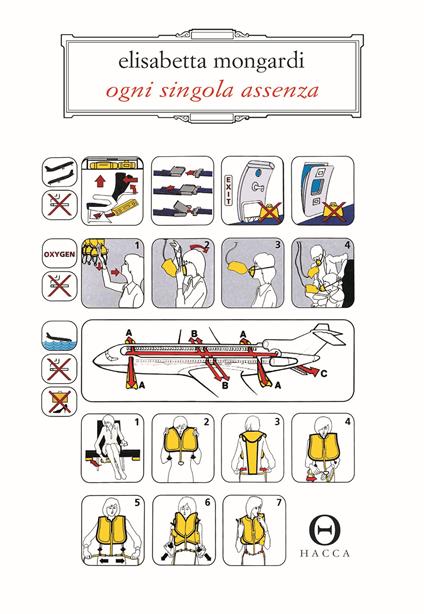 elisabetta mongardi
ogni singola assenza

EXIT

OXYGEN

1 2 3 4

A B A
A B A C

1 2 3 4

5 6 7

HACCA