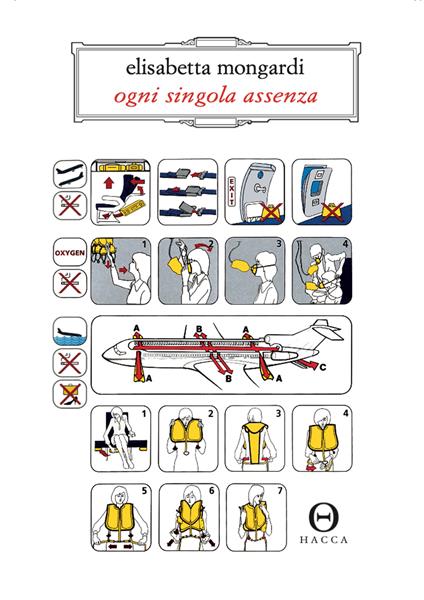 elisabetta mongardi
ogni singola assenza

EXIT

OXYGEN

1 2 3 4

A B A
A B A C

1 2 3 4
5 6 7

HACCA