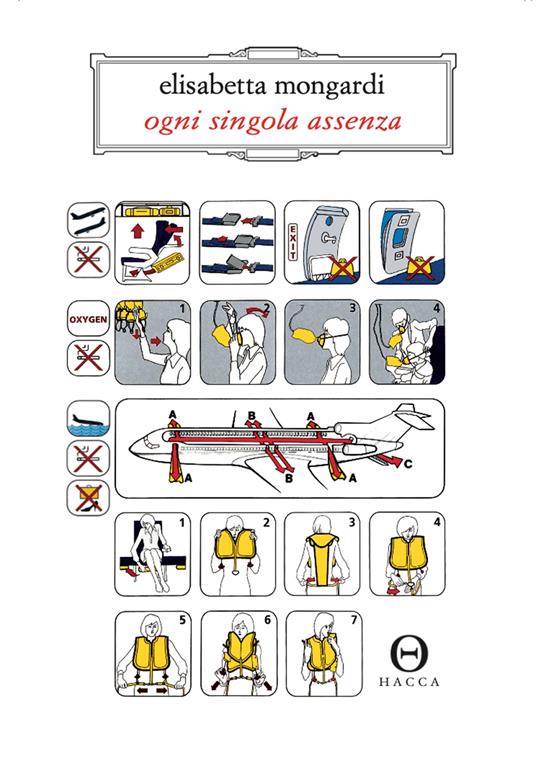 elisabetta mongardi
ogni singola assenza

EXIT

OXYGEN

1 2 3 4

A B A
A B A C

1 2 3 4

5 6 7

HACCA