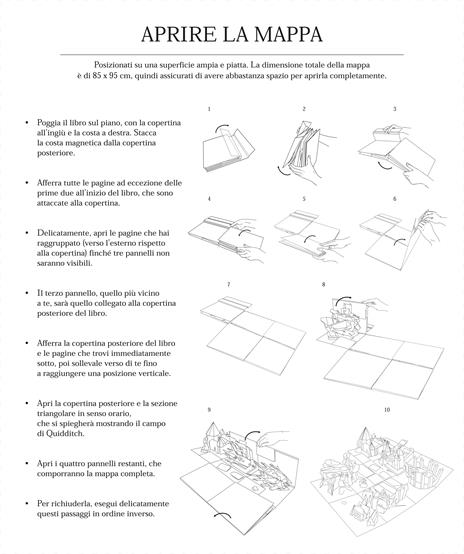 APRIRE LA MAPPA

Posizionati su una superficie ampia e piatta. La dimensione totale della mappa è di 85 x 95 cm, quindi assicurati di avere abbastanza spazio per aprirla completamente.

• Poggia il libro sul piano, con la copertina all'ingiù e la costa a destra. Stacca la costa magnetica dalla copertina posteriore.

• Afferra tutte le pagine ad eccezione delle prime due all'inizio del libro, che sono attaccate alla copertina.

• Delicatamente, apri le pagine che hai raggruppato (verso l'esterno rispetto alla copertina) finché tre pannelli non saranno visibili.

• Il terzo pannello, quello più vicino a te, sarà quello collegato alla copertina posteriore del libro.

• Afferra la copertina posteriore del libro e le pagine che trovi immediatamente sotto, poi sollevale verso di te fino a raggiungere una posizione verticale.

• Apri la copertina posteriore e la sezione triangolare in senso orario, che si spiegherà mostrando il campo di Quidditch.

• Apri i quattro pannelli restanti, che comporranno la mappa completa.

• Per richiuderla, esegui delicatamente questi passaggi in ordine inverso.

1
2
3
4
5
6
7
8
9
10